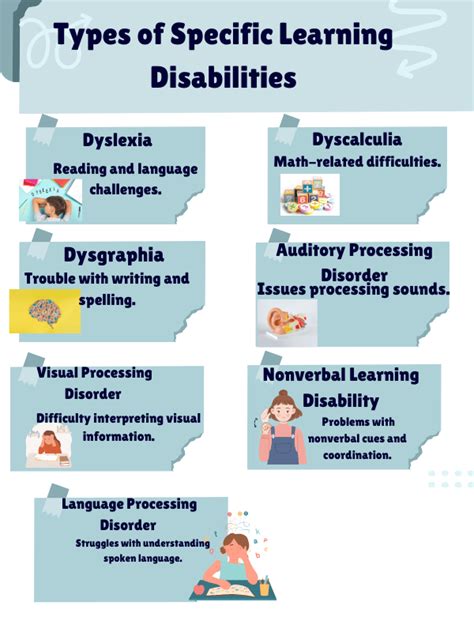 Types of Specific Learning Disabilities

Dyslexia
Reading and language challenges.

DYSLEXIA

Dyscalculia
Math-related difficulties.

Dysgraphia
Trouble with writing and spelling.

Auditory Processing Disorder
Issues processing sounds.

Visual Processing Disorder
Difficulty interpreting visual information.

Nonverbal Learning Disability
Problems with nonverbal cues and coordination.

Language Processing Disorder
Struggles with understanding spoken language.